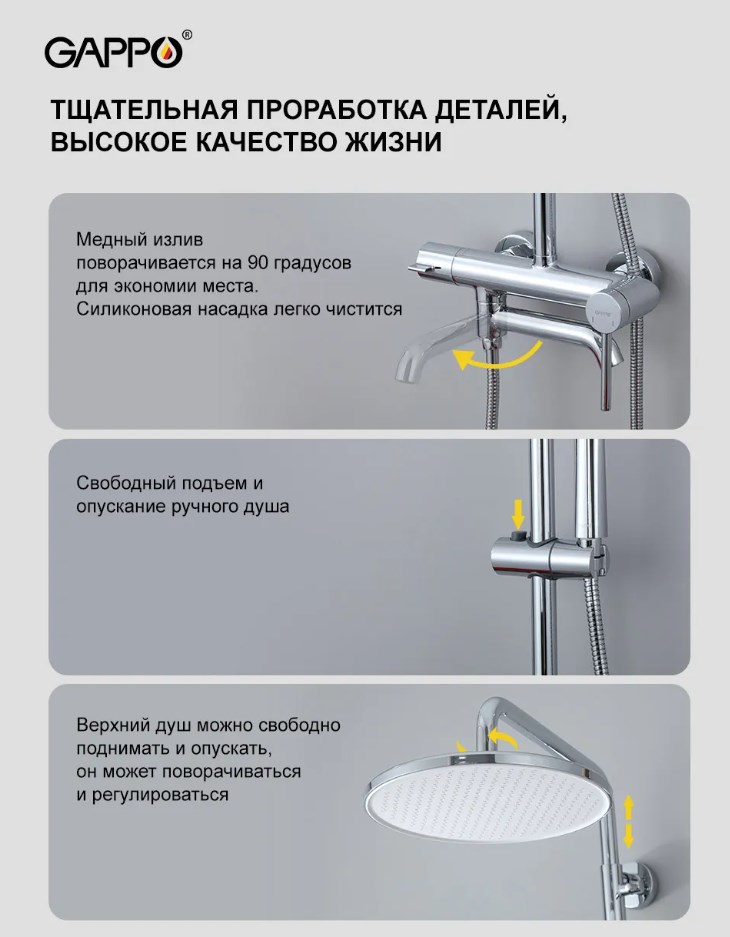 GAPPO®

ТЩАТЕЛЬНАЯ ПРОРАБОТКА ДЕТАЛЕЙ, ВЫСОКОЕ КАЧЕСТВО ЖИЗНИ

Медный излив поворачивается на 90 градусов для экономии места. Силиконовая насадка легко чистится

Свободный подъем и опускание ручного душа

Верхний душ можно свободно поднимать и опускать, он может поворачиваться и регулироваться